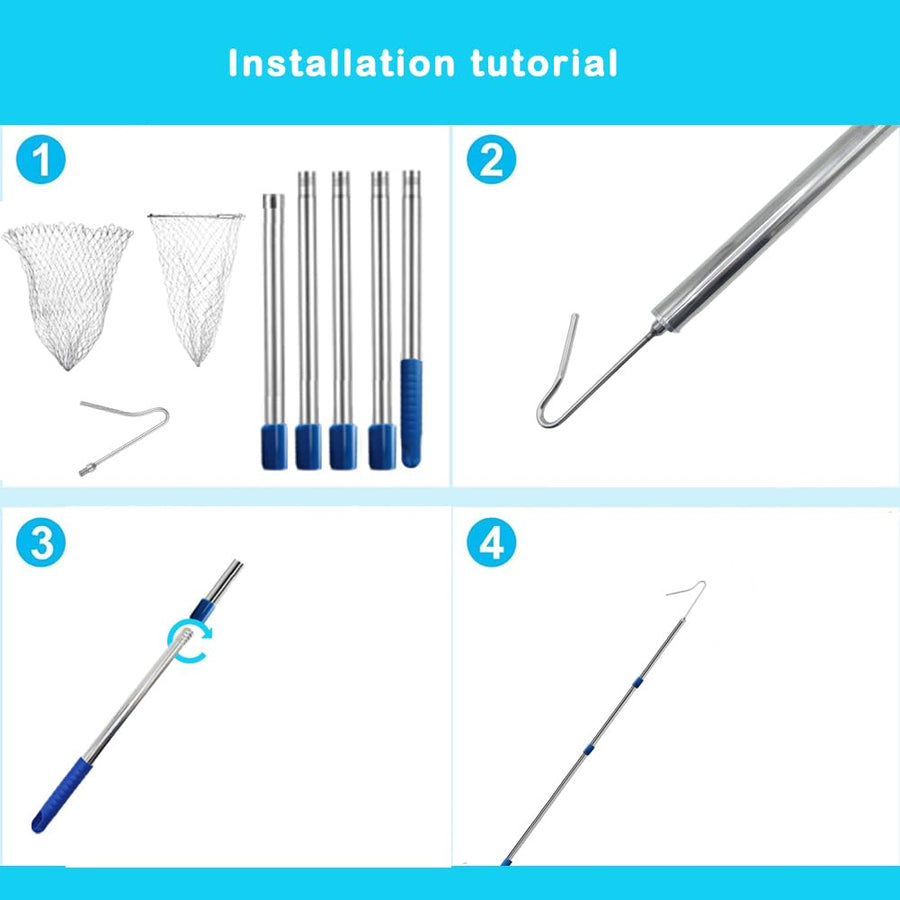 Installation tutorial

1

2

3

4