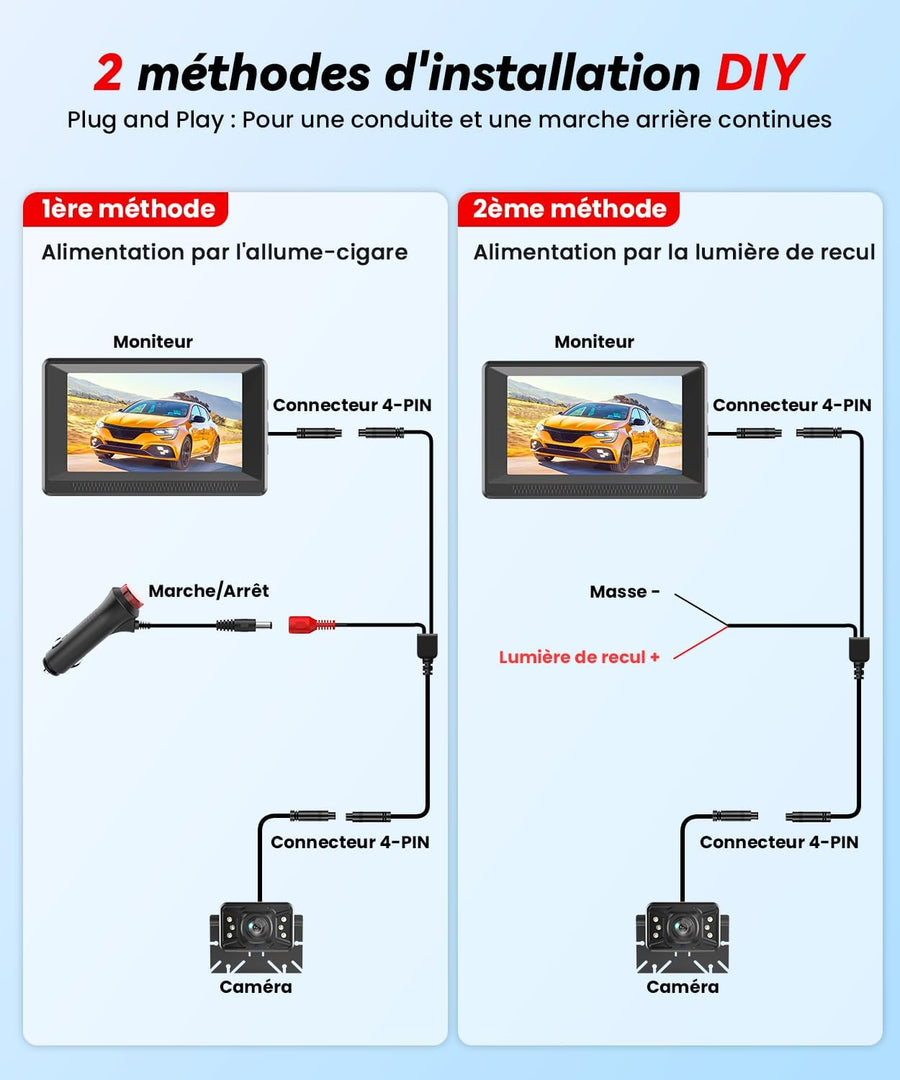 2 méthodes d'installation DIY

Plug and Play : Pour une conduite et une marche arrière continues

1ère méthode

Alimentation par l'allume-cigare

Moniteur

Connecteur 4-PIN

Marche/Arrêt

Connecteur 4-PIN

Caméra

2ème méthode

Alimentation par la lumière de recul

Moniteur

Connecteur 4-PIN

Masse -

Lumière de recul +

Connecteur 4-PIN

Caméra