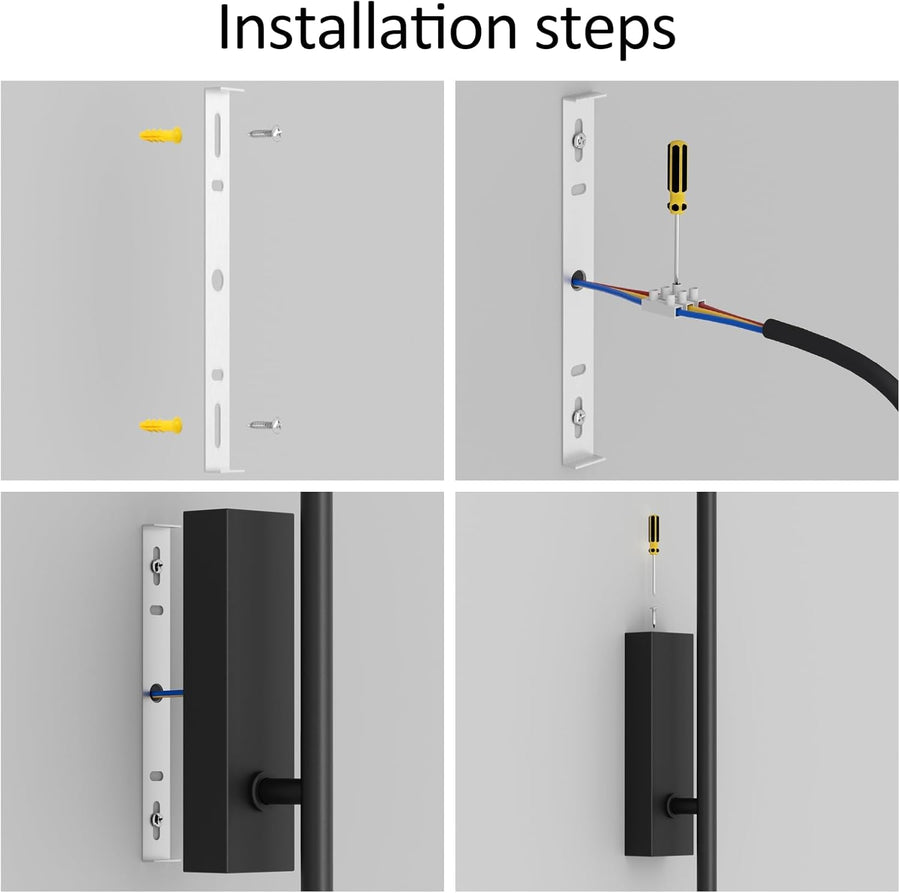 Installation steps