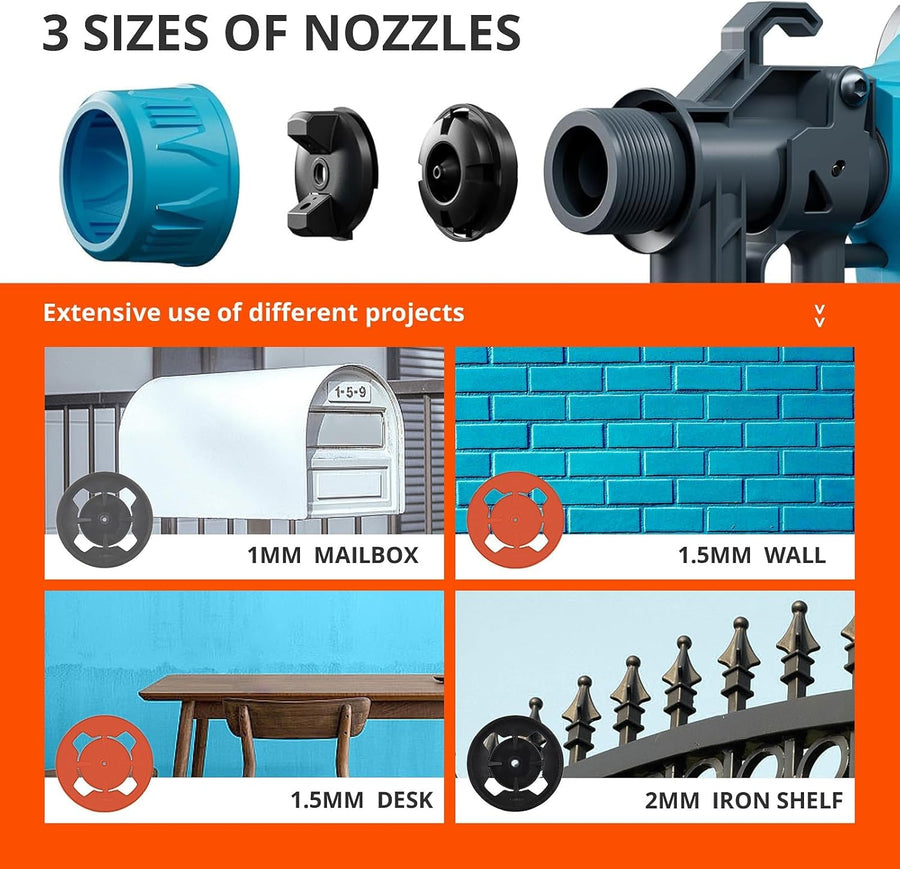 3 SIZES OF NOZZLES

Extensive use of different projects

1-5-9

1MM MAILBOX

1.5MM WALL

1.5MM DESK

2MM IRON SHELF