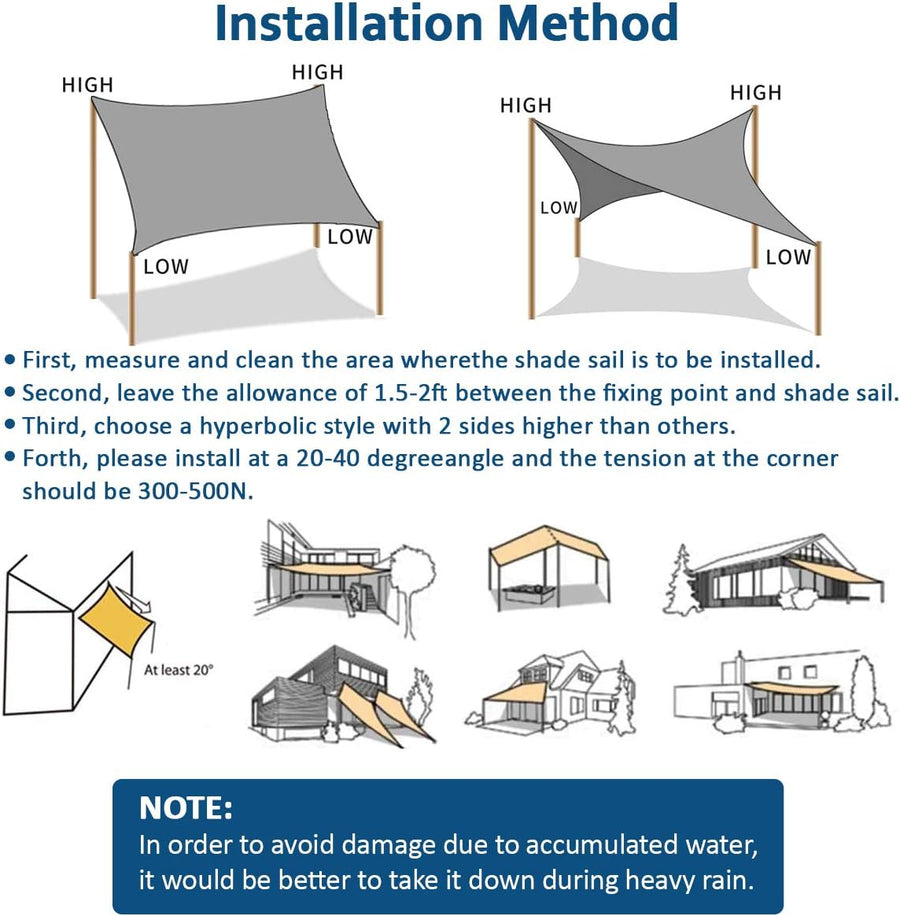 Installation Method

HIGH
HIGH
LOW
LOW

HIGH
HIGH
LOW
LOW

• First, measure and clean the area wherethe shade sail is to be installed.
• Second, leave the allowance of 1.5-2ft between the fixing point and shade sail.
• Third, choose a hyperbolic style with 2 sides higher than others.
• Forth, please install at a 20-40 degreeangle and the tension at the corner should be 300-500N.

At least 20°

NOTE:
In order to avoid damage due to accumulated water, it would be better to take it down during heavy rain.