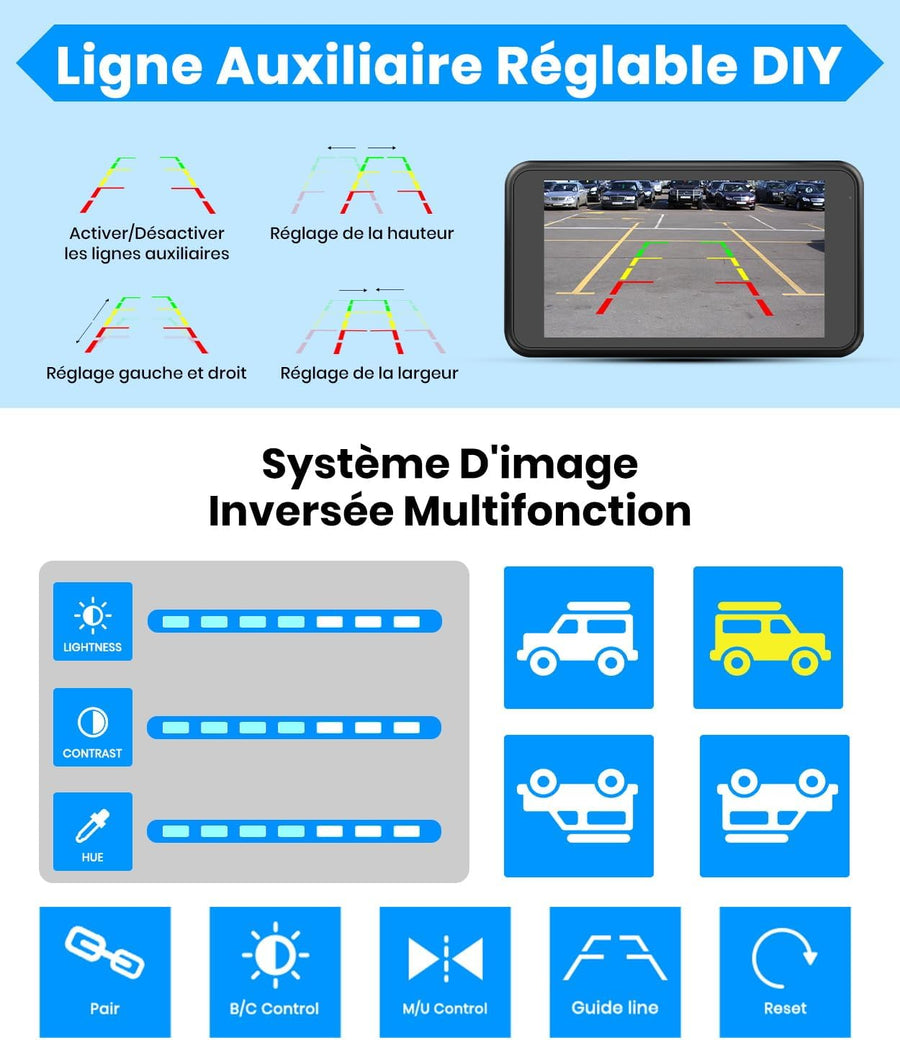 Ligne Auxiliaire Réglable DIY

Activer/Désactiver les lignes auxiliaires

Réglage de la hauteur

Réglage gauche et droit

Réglage de la largeur

Système D'image Inversée Multifonction

LIGHTNESS

CONTRAST

HUE

Pair

B/C Control

M/U Control

Guide line

Reset