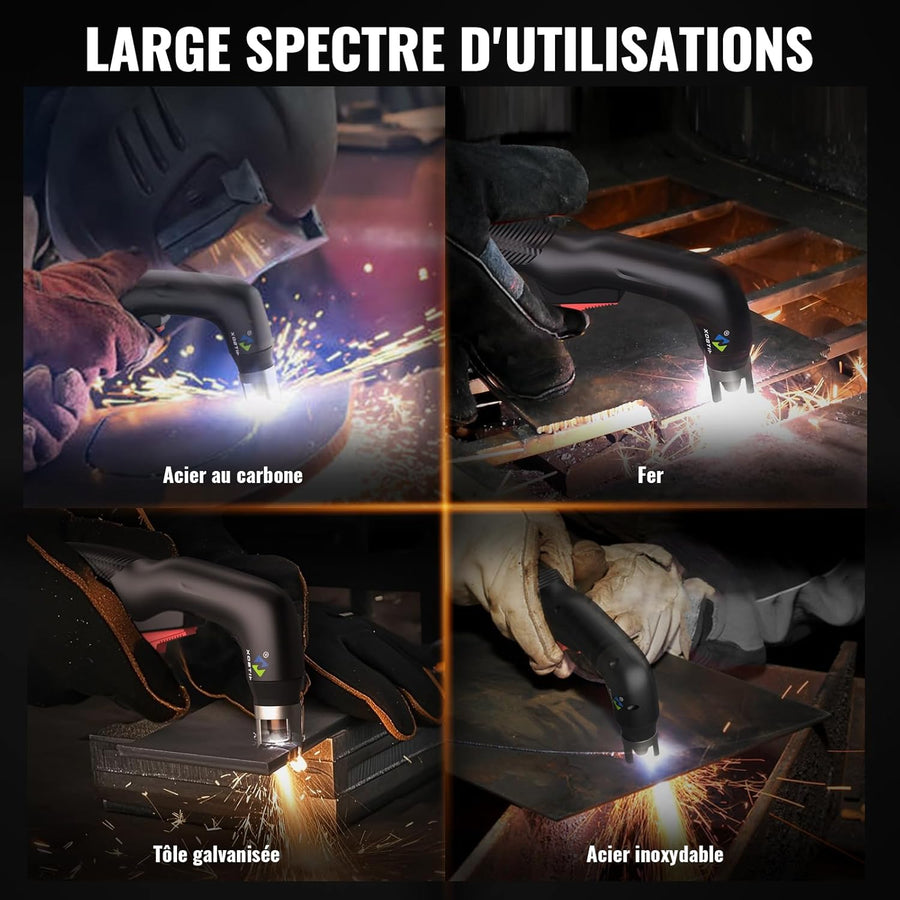 LARGE SPECTRE D'UTILISATIONS

XOBTIP

Acier au carbone

XOBTIP

Fer

XOBTIP

Tôle galvanisée

Acier inoxydable