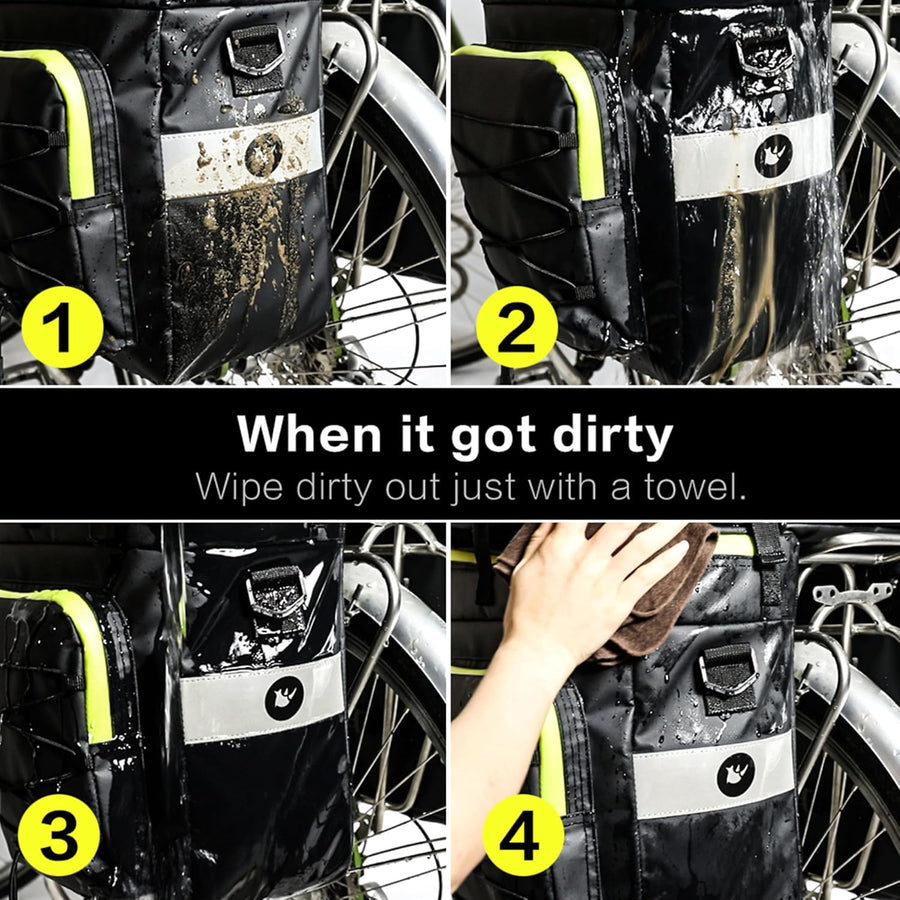 1

2

When it got dirty

Wipe dirty out just with a towel.

3

4