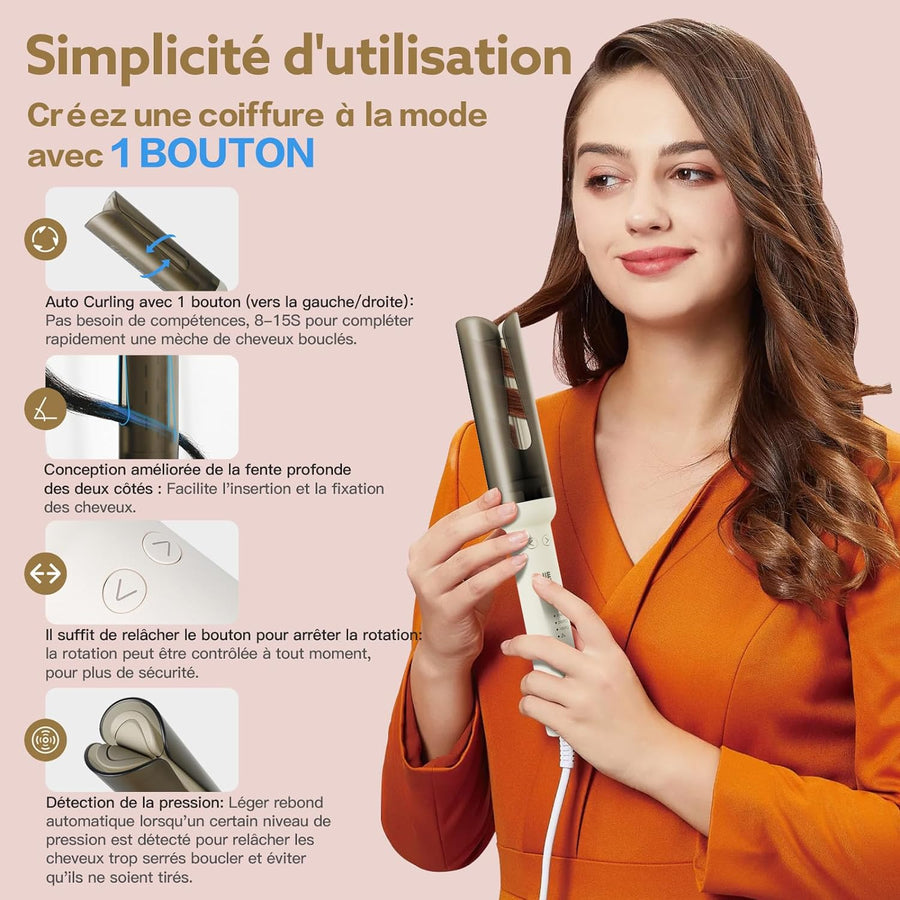 Simplicité d'utilisation

Créez une coiffure à la mode avec 1 BOUTON

Auto Curling avec 1 bouton (vers la gauche/droite): Pas besoin de compétences, 8–15S pour compléter rapidement une mèche de cheveux bouclés.

Conception améliorée de la fente profonde des deux côtés : Facilite l'insertion et la fixation des cheveux.

Il suffit de relâcher le bouton pour arrêter la rotation: la rotation peut être contrôlée à tout moment, pour plus de sécurité.

Détection de la pression: Léger rebond automatique lorsqu'un certain niveau de pression est détecté pour relâcher les cheveux trop serrés boucler et éviter qu'ils ne soient tirés.