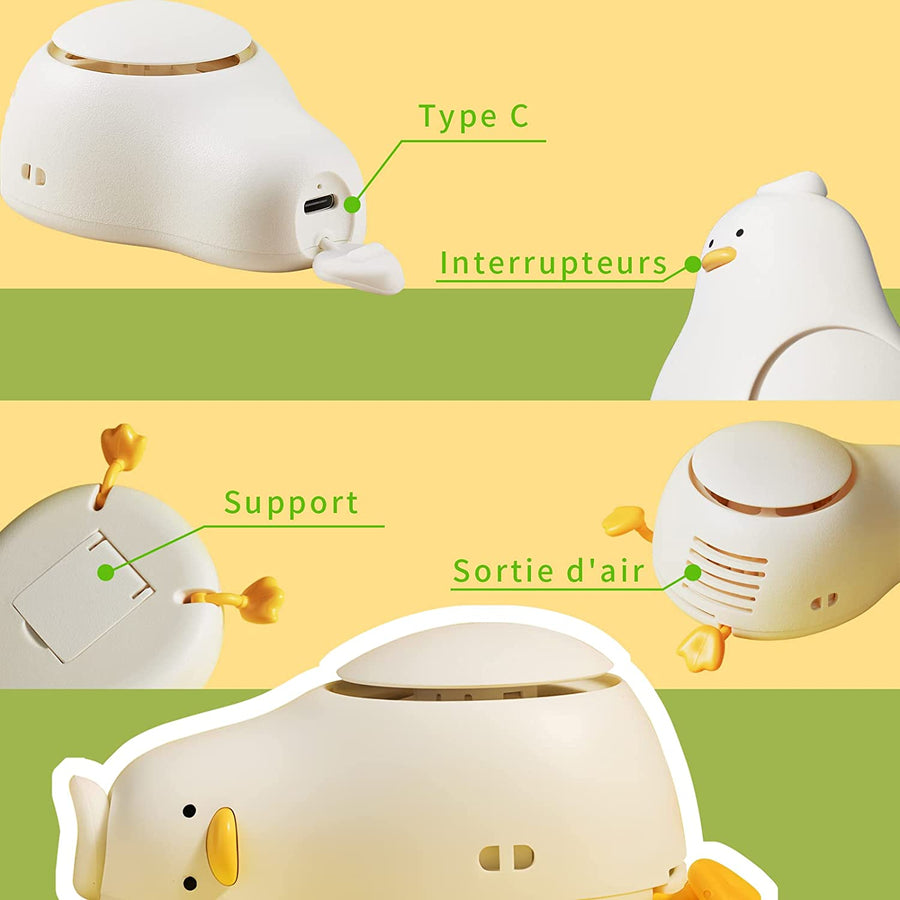 Type C

Interrupteurs

Support

Sortie d'air