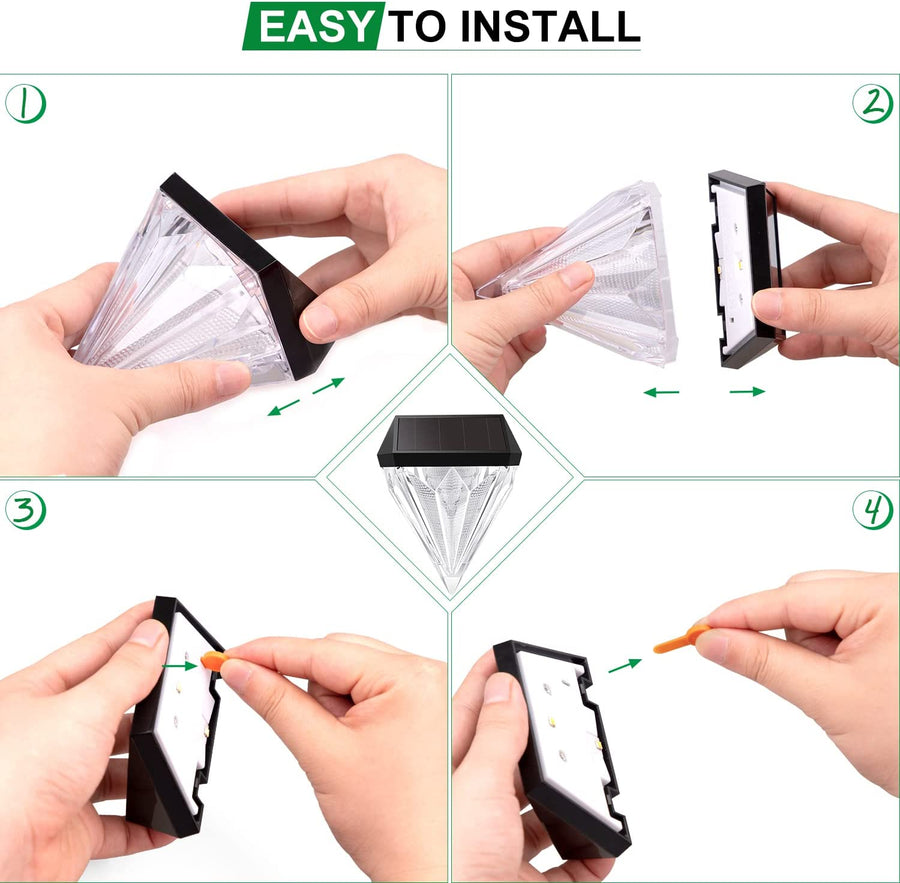 EASY TO INSTALL

1

2

3

4