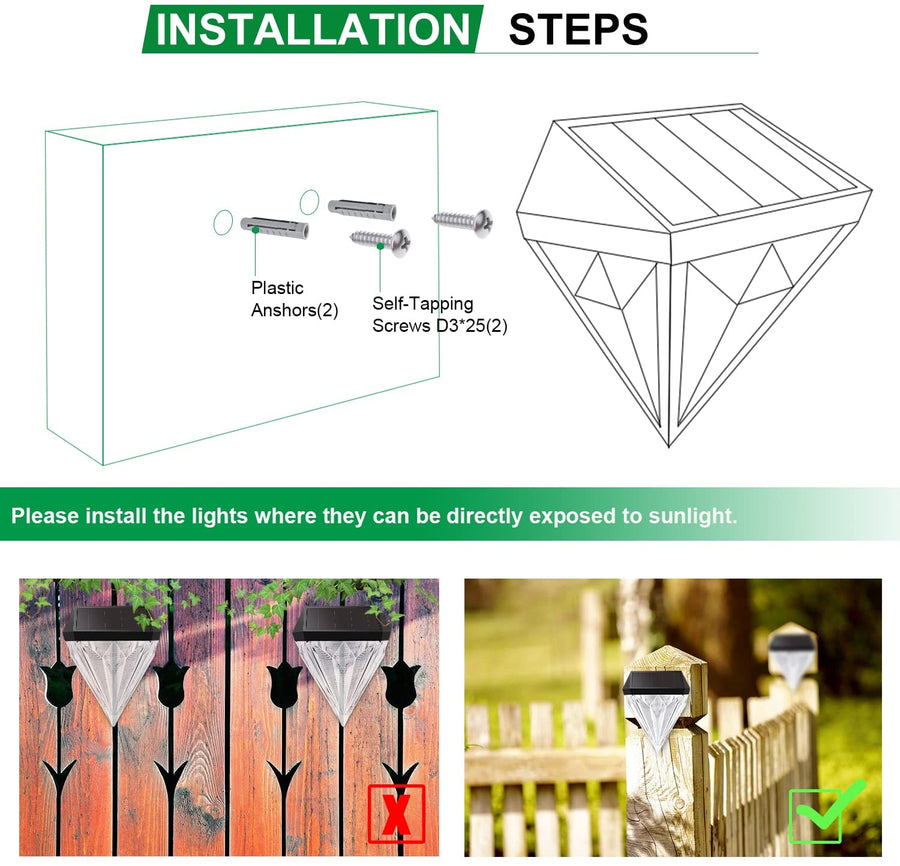 INSTALLATION STEPS

Plastic Anshors(2)

Self-Tapping Screws D3*25(2)

Please install the lights where they can be directly exposed to sunlight.

X