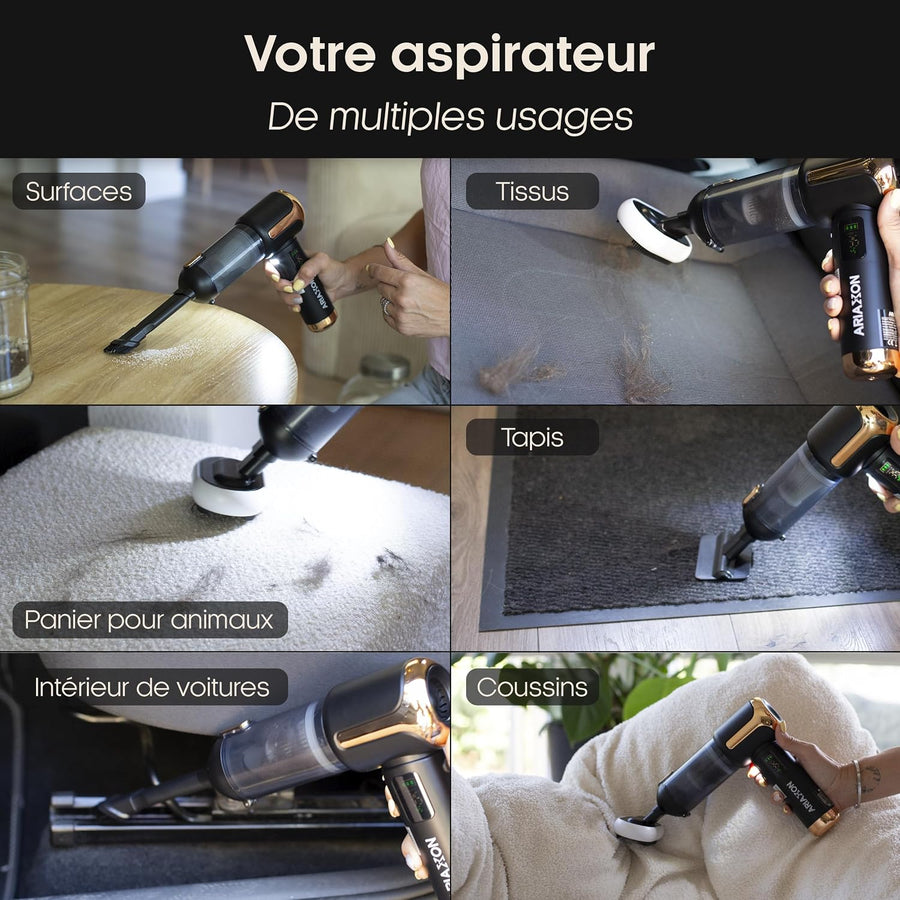 Votre aspirateur
De multiples usages

Surfaces

ARIAXON

Tissus

ARIAXON

Tapis

Panier pour animaux

Intérieur de voitures

ARIAXON

Coussins

ARIAXON