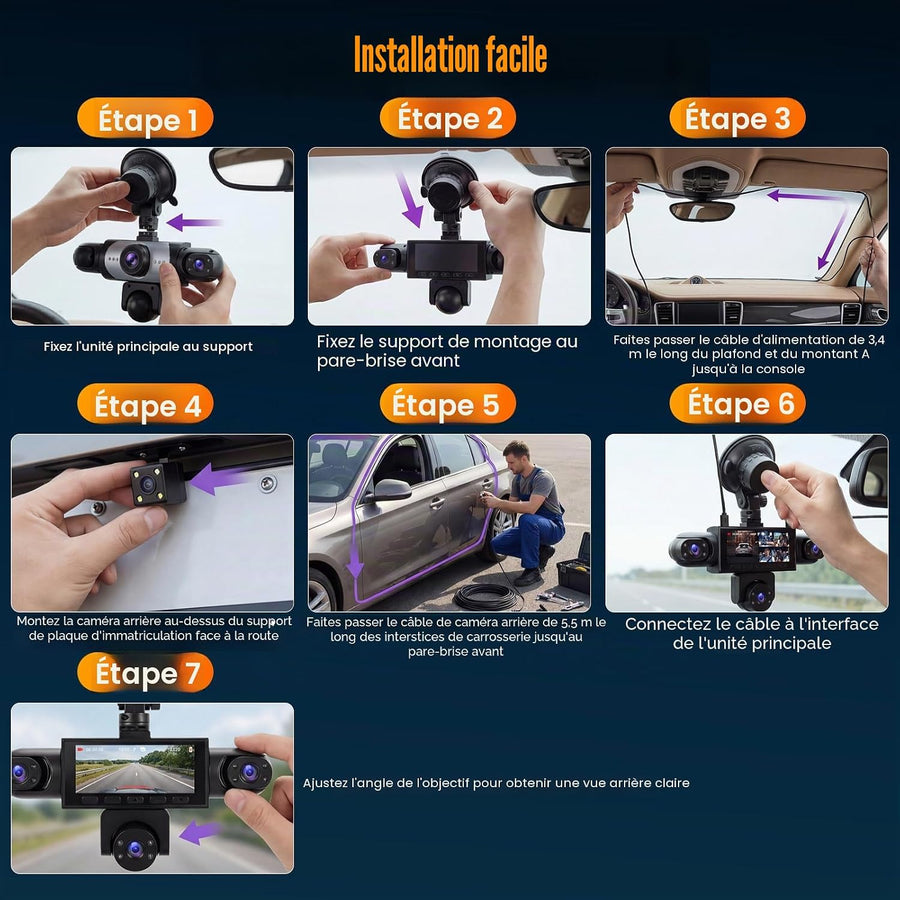 Installation facile

Étape 1

Fixez l'unité principale au support

Étape 2

Fixez le support de montage au pare-brise avant

Étape 3

Faites passer le câble d'alimentation de 3,4 m le long du plafond et du montant A jusqu'à la console

Étape 4

Montez la caméra arrière au-dessus du support de plaque d'immatriculation face à la route

Étape 5

Faites passer le câble de caméra arrière de 5,5 m le long des interstices de carrosserie jusqu'au pare-brise avant

Étape 6

Connectez le câble à l'interface de l'unité principale

Étape 7

Ajustez l'angle de l'objectif pour obtenir une vue arrière claire