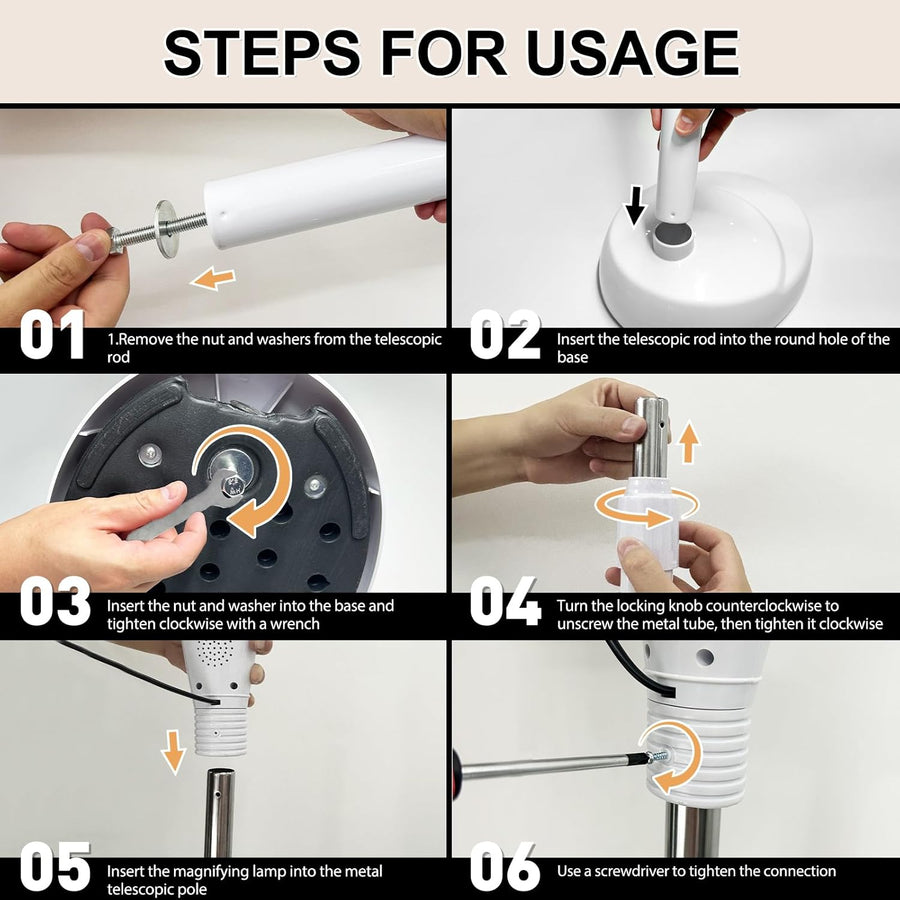 STEPS FOR USAGE

01 1.Remove the nut and washers from the telescopic rod

02 Insert the telescopic rod into the round hole of the base

03 Insert the nut and washer into the base and tighten clockwise with a wrench

04 Turn the locking knob counterclockwise to unscrew the metal tube, then tighten it clockwise

05 Insert the magnifying lamp into the metal telescopic pole

06 Use a screwdriver to tighten the connection