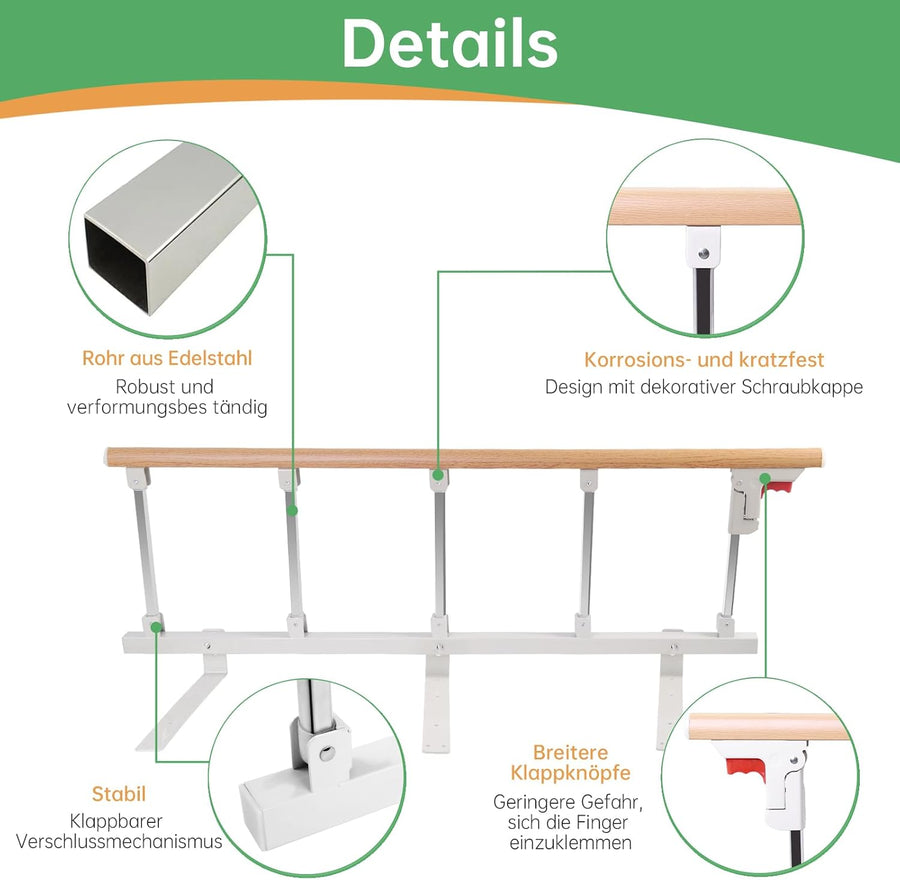 Details

Rohr aus Edelstahl

Robust und verformungsbes tändig

Korrosions- und kratzfest

Design mit dekorativer Schraubkappe

Stabil

Klappbarer Verschlussmechanismus

Breitere Klappknöpfe

Geringere Gefahr, sich die Finger einzuklemmen