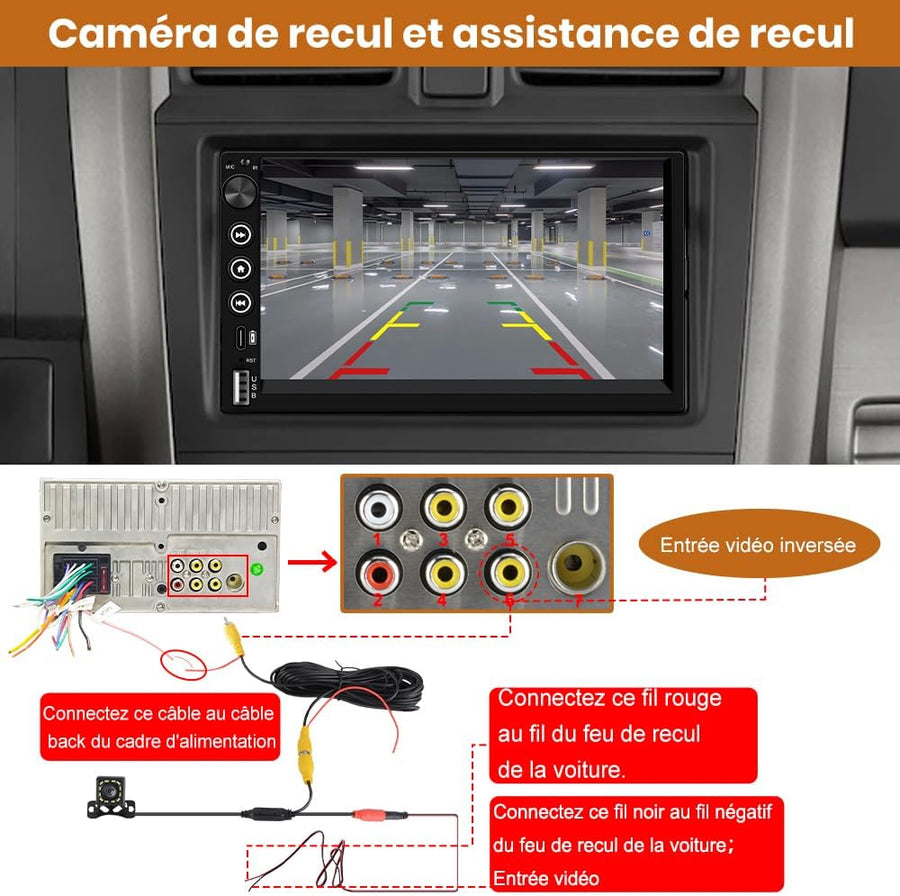 Caméra de recul et assistance de recul

MIC
IR
RST
USB

1 3 5
2 4 6 7

Entrée vidéo inversée

Connectez ce câble au câble back du cadre d'alimentation

Connectez ce fil rouge au fil du feu de recul de la voiture.

Connectez ce fil noir au fil négatif du feu de recul de la voiture;
Entrée vidéo