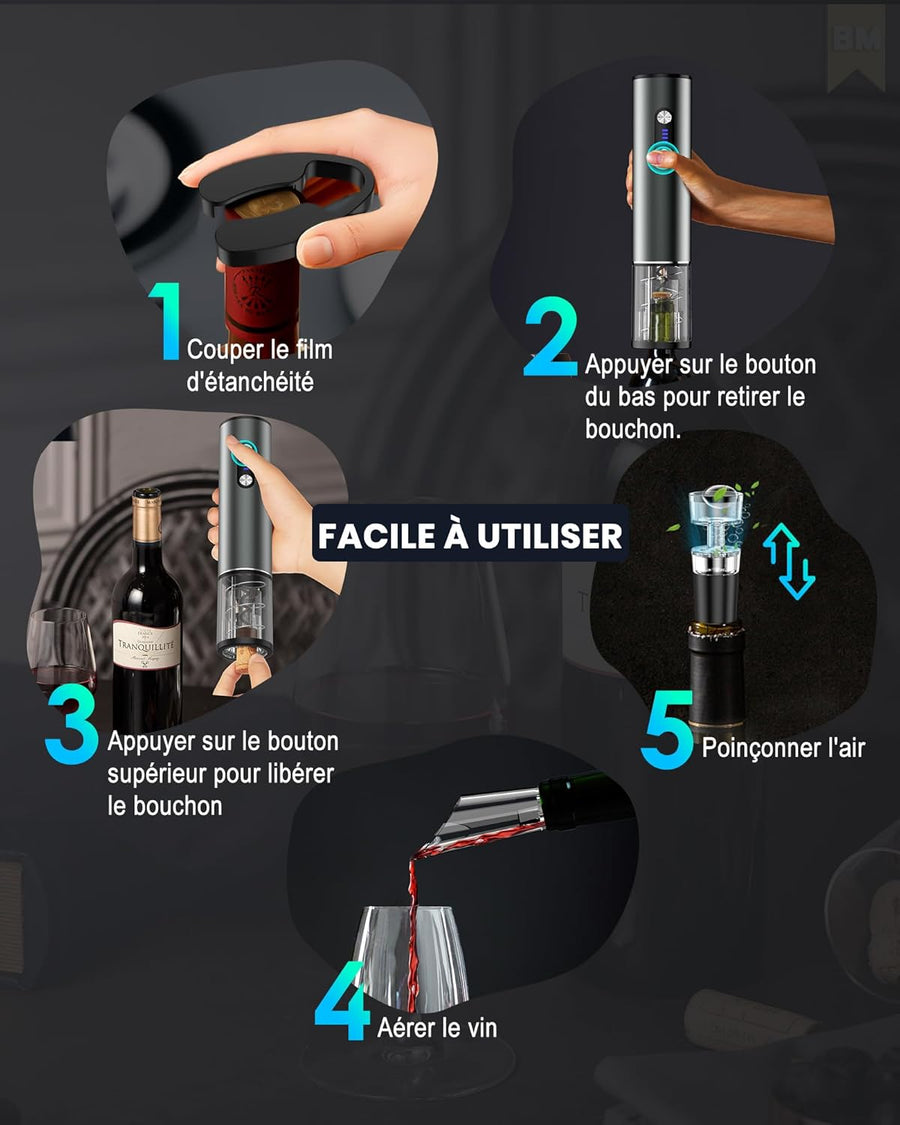 BM

1 Couper le film d'étanchéité

2 Appuyer sur le bouton du bas pour retirer le bouchon.

FACILE À UTILISER

TRANQUILLITÉ

3 Appuyer sur le bouton supérieur pour libérer le bouchon

5 Poinçonner l'air

4 Aérer le vin