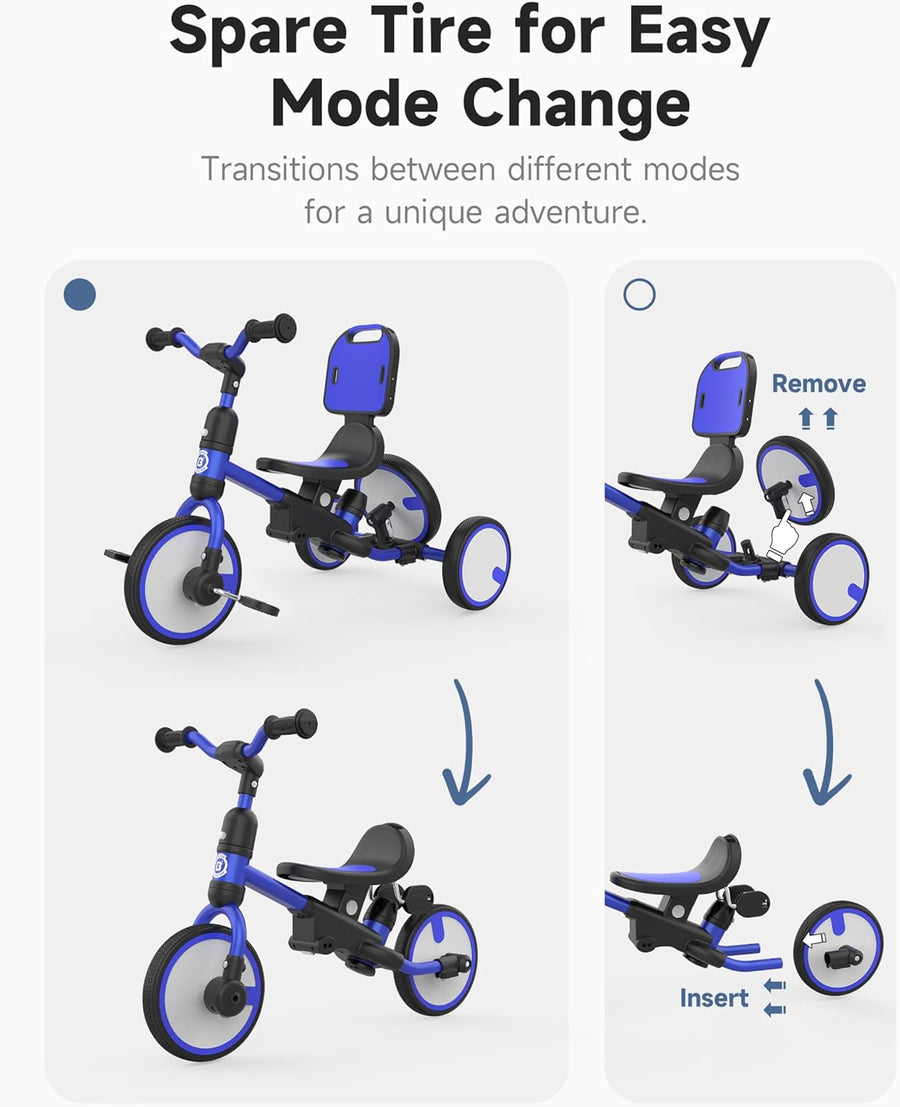 Spare Tire for Easy Mode Change

Transitions between different modes for a unique adventure.

Remove

Insert