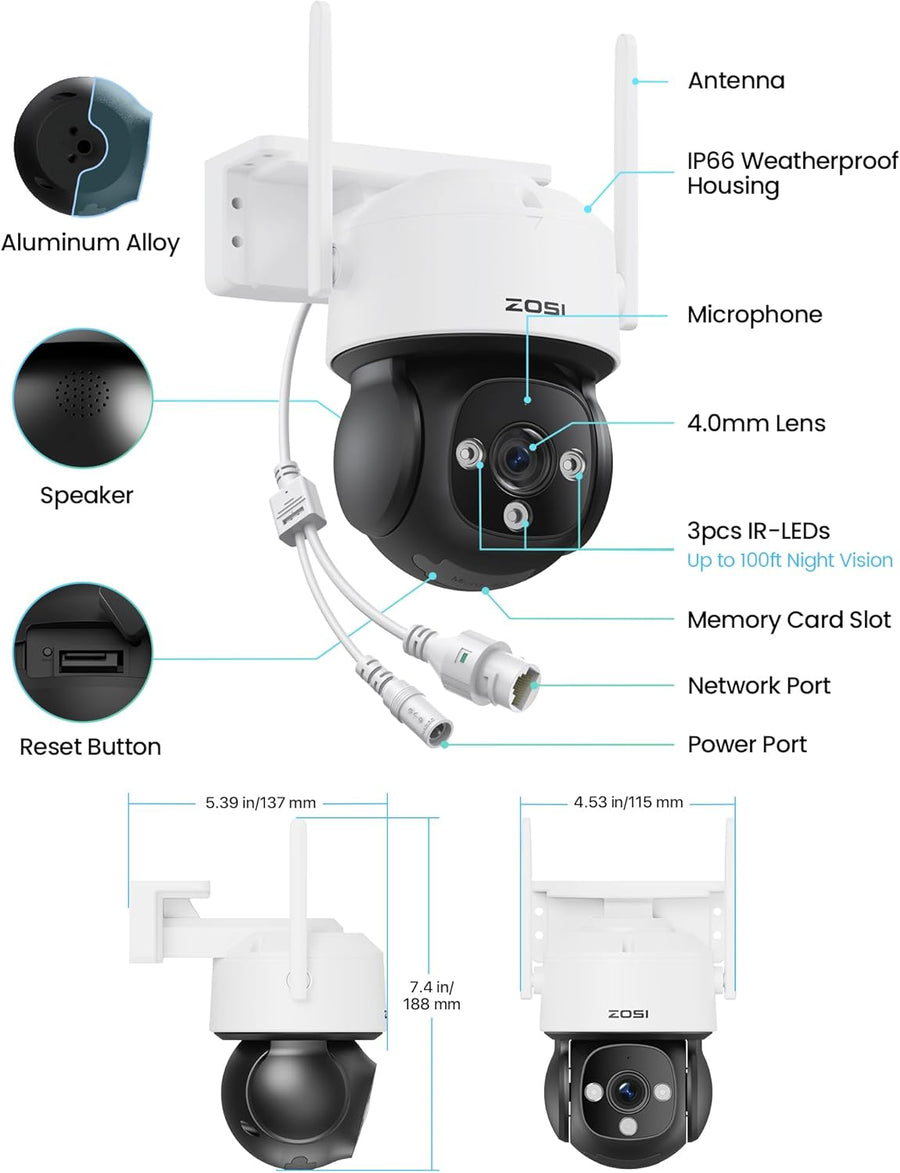 Aluminum Alloy

Speaker

Reset Button

ZOSI

Antenna

IP66 Weatherproof Housing

Microphone

4.0mm Lens

3pcs IR-LEDs
Up to 100ft Night Vision

Memory Card Slot

Network Port

Power Port

5.39 in/137 mm

7.4 in/ 188 mm

4.53 in/115 mm

ZOSI