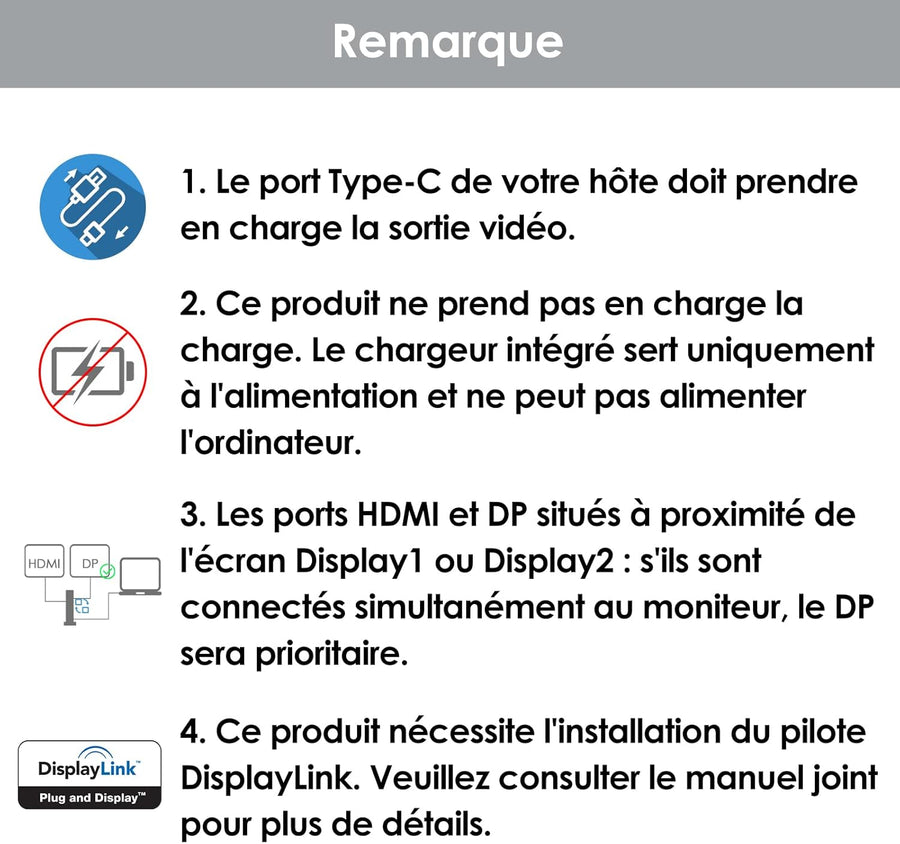 Remarque

1. Le port Type-C de votre hôte doit prendre en charge la sortie vidéo.

2. Ce produit ne prend pas en charge la charge. Le chargeur intégré sert uniquement à l'alimentation et ne peut pas alimenter l'ordinateur.

HDMI DP

3. Les ports HDMI et DP situés à proximité de l'écran Display1 ou Display2 : s'ils sont connectés simultanément au moniteur, le DP sera prioritaire.

DisplayLink™
Plug and Display™

4. Ce produit nécessite l'installation du pilote DisplayLink. Veuillez consulter le manuel joint pour plus de détails.