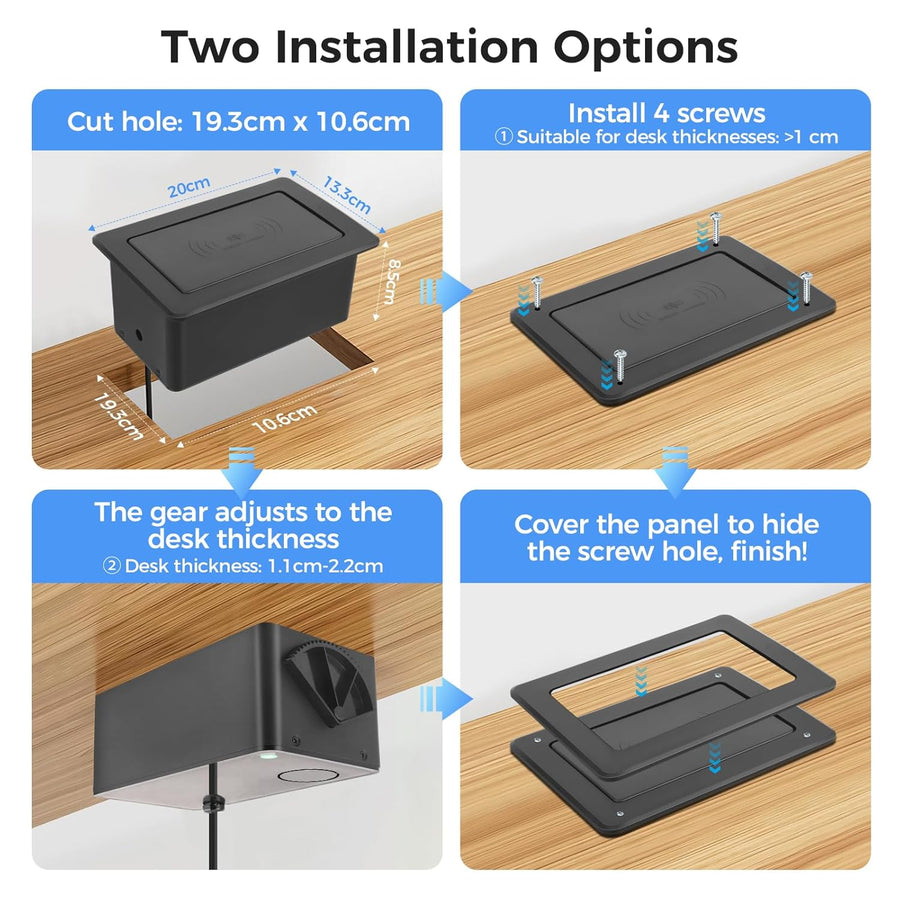 Two Installation Options

Cut hole: 19.3cm x 10.6cm

20cm
13.3cm
8.5cm
19.3cm
10.6cm

Install 4 screws
① Suitable for desk thicknesses: >1 cm

The gear adjusts to the desk thickness
② Desk thickness: 1.1cm-2.2cm

Cover the panel to hide the screw hole, finish!