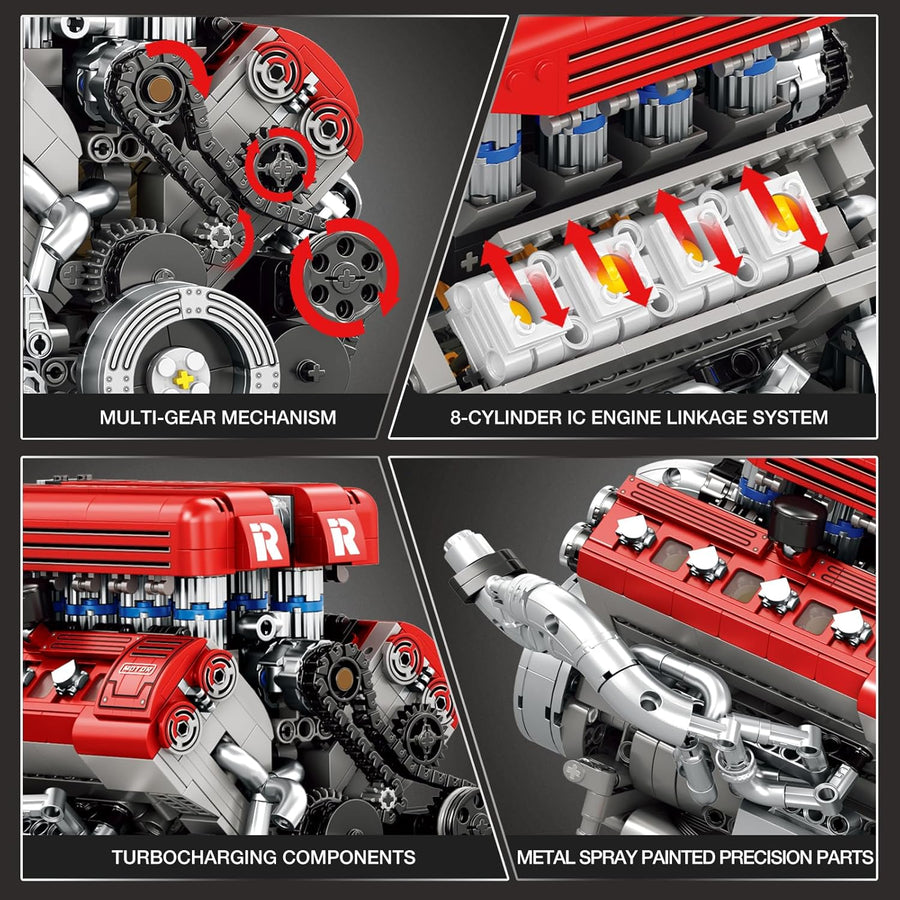 MULTI-GEAR MECHANISM

8-CYLINDER IC ENGINE LINKAGE SYSTEM

R R

MOTOR

TURBOCHARGING COMPONENTS

METAL SPRAY PAINTED PRECISION PARTS