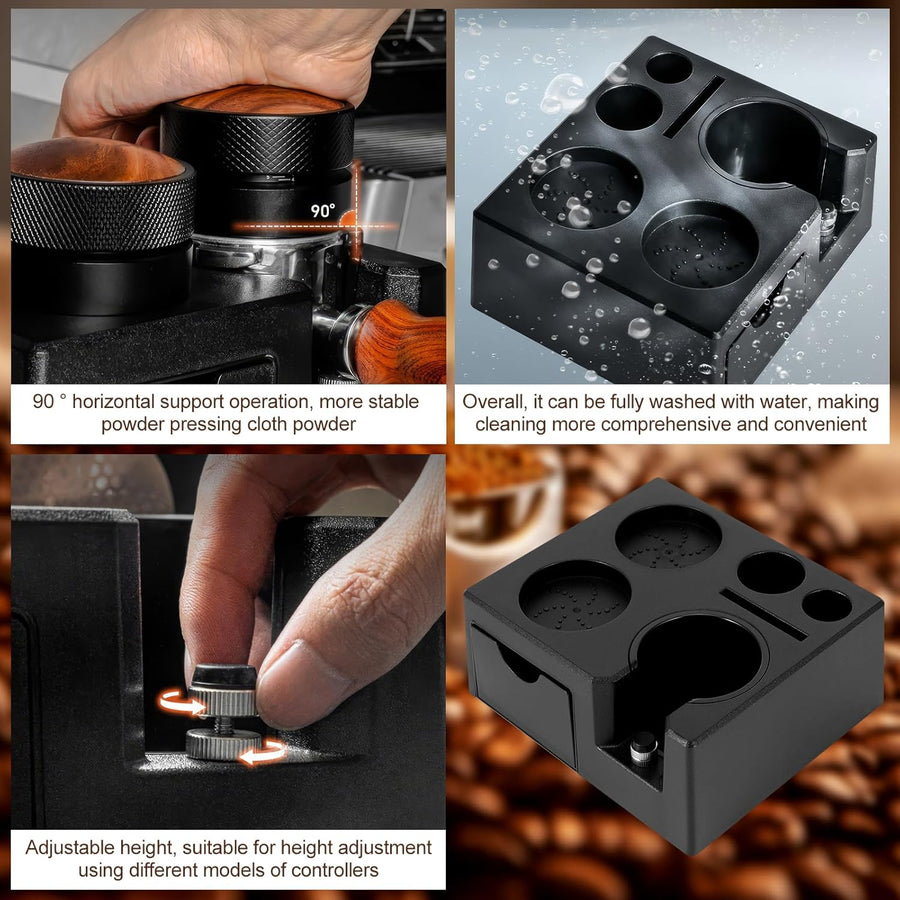 90°

90 ° horizontal support operation, more stable powder pressing cloth powder

Overall, it can be fully washed with water, making cleaning more comprehensive and convenient

Adjustable height, suitable for height adjustment using different models of controllers